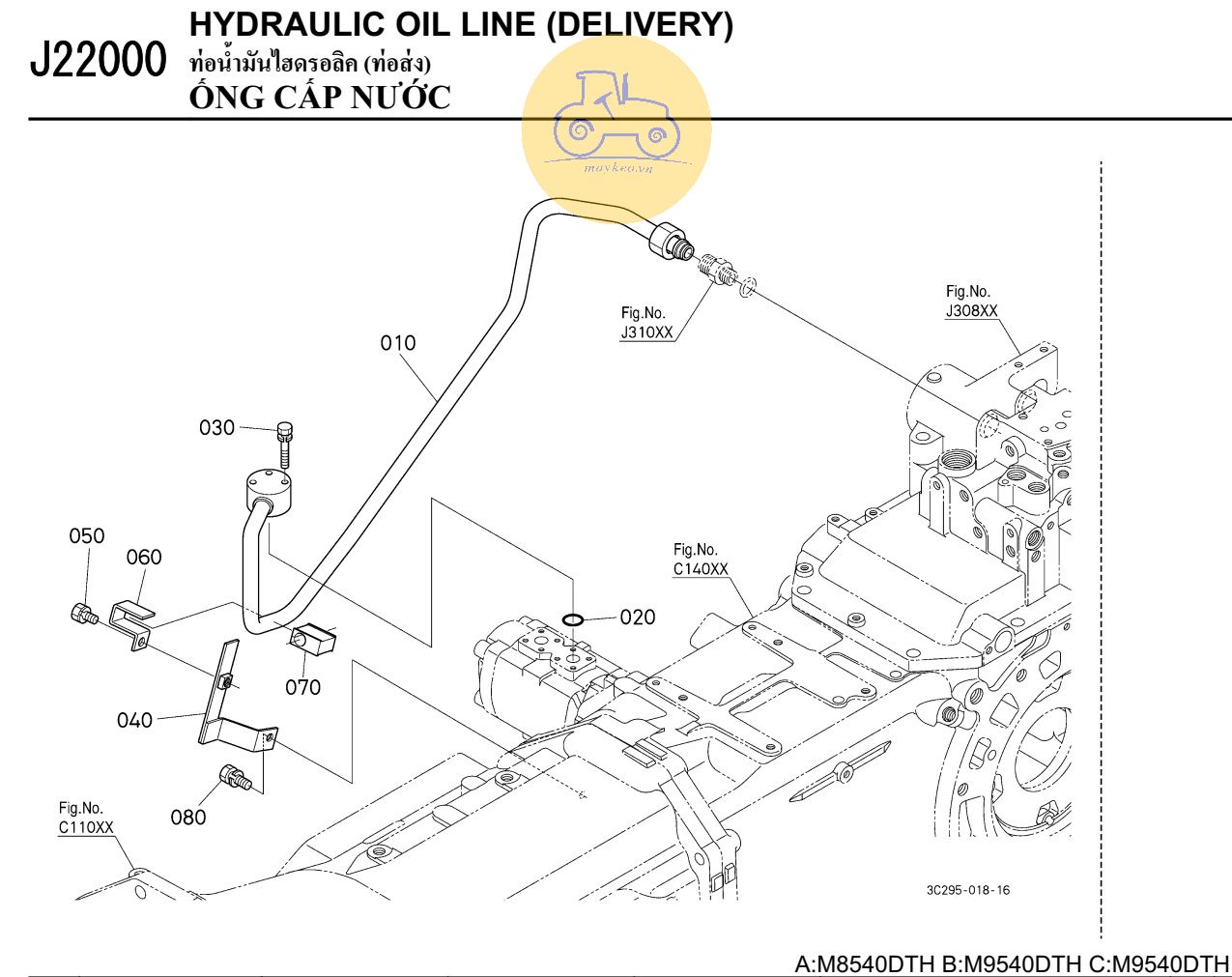 J22000 HYDRAULIC OIL LINE (DELIVERY)
ท่อน้ำมันไฮดรอลิค (ท่อส่ง)
ỐNG CẤP NƯỚC

maykeo.vn

Fig.No. J310XX

Fig.No. J308XX

010

030

050

060

020

Fig.No. C140XX

070

040

080

Fig.No. C110XX

3C295-018-16

A:M8540DTH B:M9540DTH C:M9540DTH